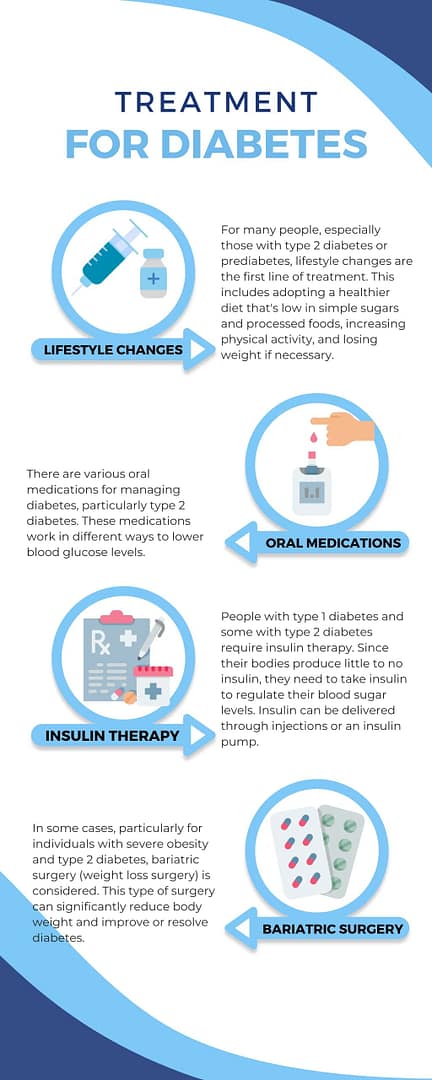 TREATMENT
FOR DIABETES

LIFESTYLE CHANGES

For many people, especially those with type 2 diabetes or prediabetes, lifestyle changes are the first line of treatment. This includes adopting a healthier diet that's low in simple sugars and processed foods, increasing physical activity, and losing weight if necessary.

There are various oral medications for managing diabetes, particularly type 2 diabetes. These medications work in different ways to lower blood glucose levels.

ORAL MEDICATIONS

Rx

INSULIN THERAPY

People with type 1 diabetes and some with type 2 diabetes require insulin therapy. Since their bodies produce little to no insulin, they need to take insulin to regulate their blood sugar levels. Insulin can be delivered through injections or an insulin pump.

In some cases, particularly for individuals with severe obesity and type 2 diabetes, bariatric surgery (weight loss surgery) is considered. This type of surgery can significantly reduce body weight and improve or resolve diabetes.

BARIATRIC SURGERY